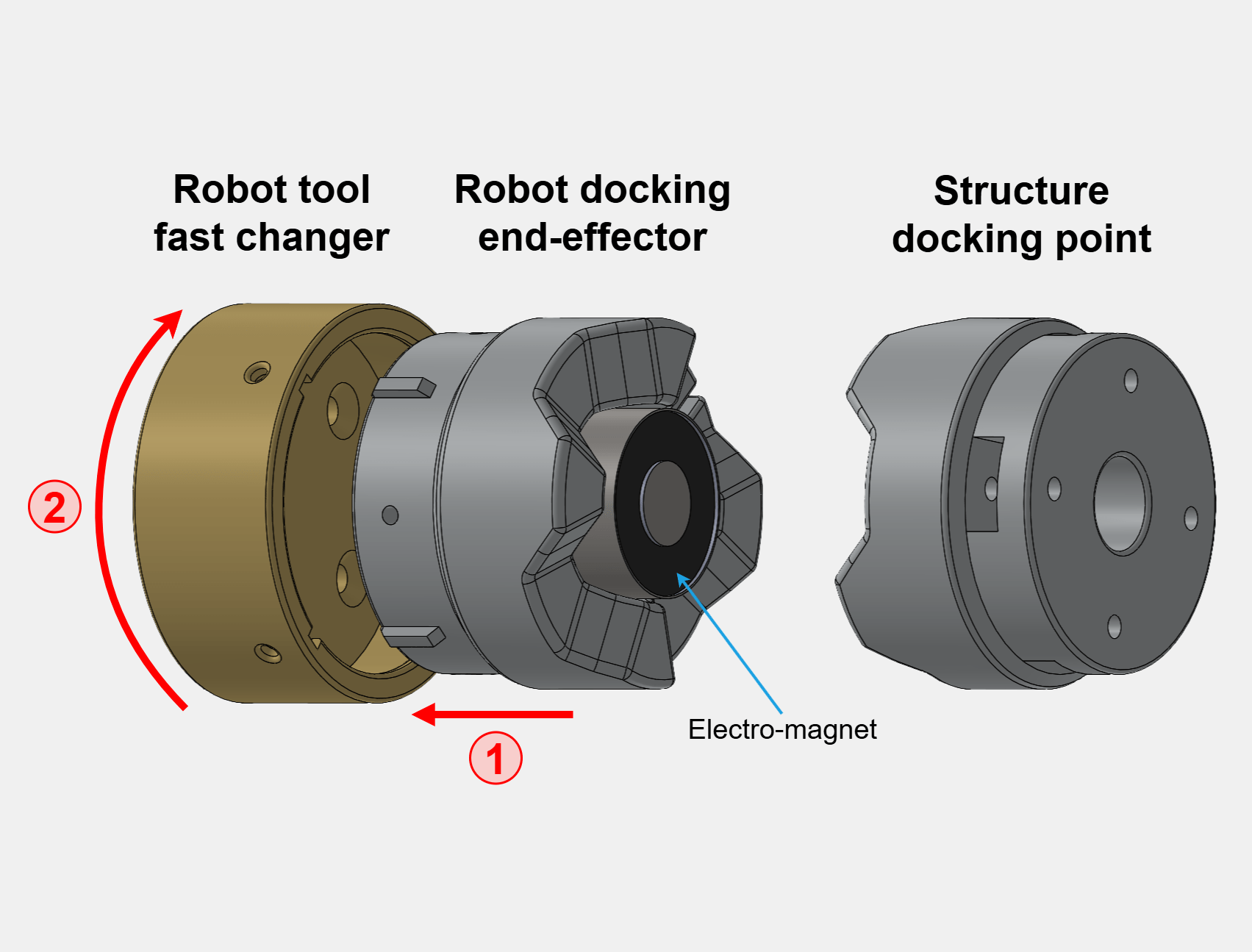 Robot tool fast changer

Robot docking end-effector

Structure docking point

2

1

Electro-magnet